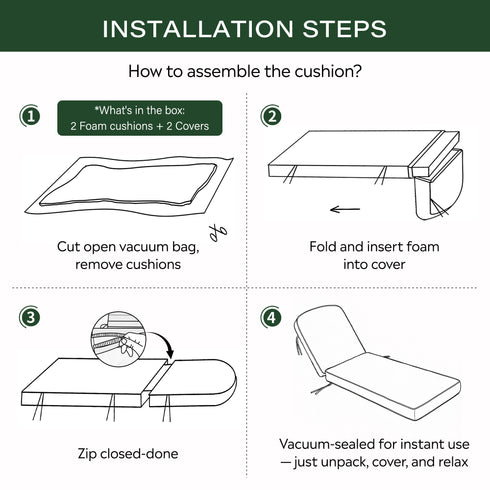 INSTALLATION STEPS

How to assemble the cushion?

1

*What's in the box:
2 Foam cushions + 2 Covers

Cut open vacuum bag, remove cushions

2

Fold and insert foam into cover

3

Zip closed-done

4

Vacuum-sealed for instant use — just unpack, cover, and relax